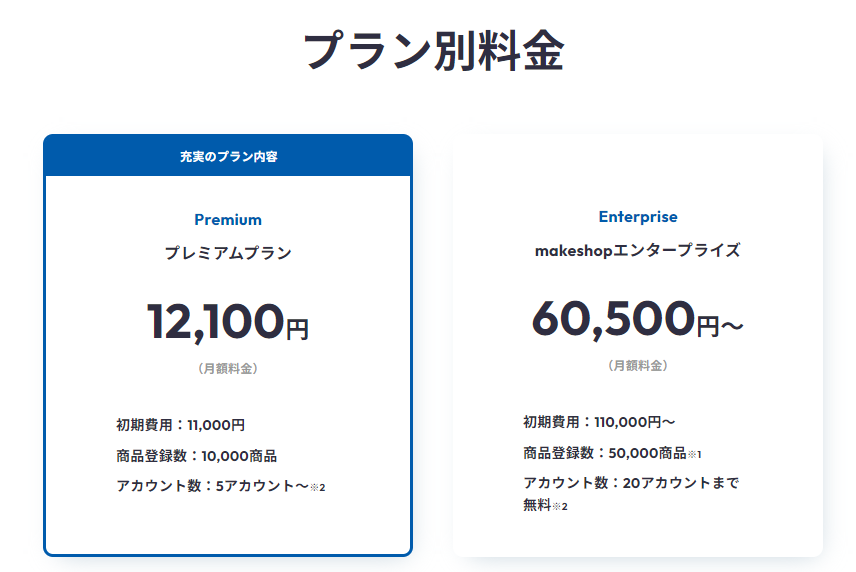 プラン別料金

充実のプラン内容

Premium

プレミアムプラン

12,100円

（月額料金）

初期費用：11,000円

商品登録数：10,000商品

アカウント数：5アカウント〜※2

Enterprise

makeshopエンタープライズ

60,500円〜

（月額料金）

初期費用：110,000円〜

商品登録数：50,000商品※1

アカウント数：20アカウントまで無料※2